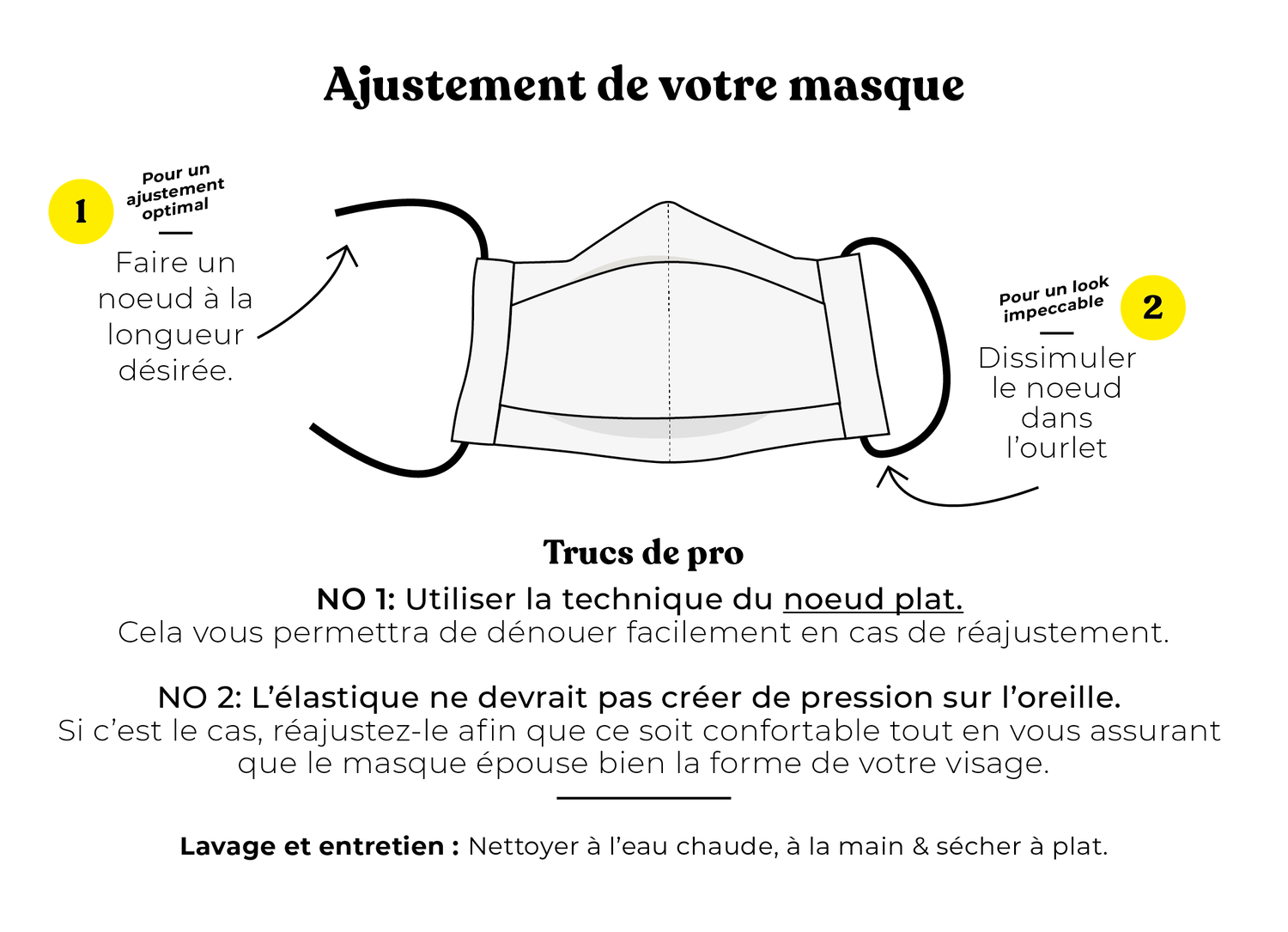 Ajustement de votre masque

1

Pour un ajustement optimal

Faire un noeud à la longueur désirée.

Pour un look impeccable

2

Dissimuler le noeud dans l'ourlet

Trucs de pro

NO 1: Utiliser la technique du noeud plat.
Cela vous permettra de dénouer facilement en cas de réajustement.

NO 2: L'élastique ne devrait pas créer de pression sur l'oreille.
Si c'est le cas, réajustez-le afin que ce soit confortable tout en vous assurant que le masque épouse bien la forme de votre visage.

Lavage et entretien : Nettoyer à l'eau chaude, à la main & sécher à plat.